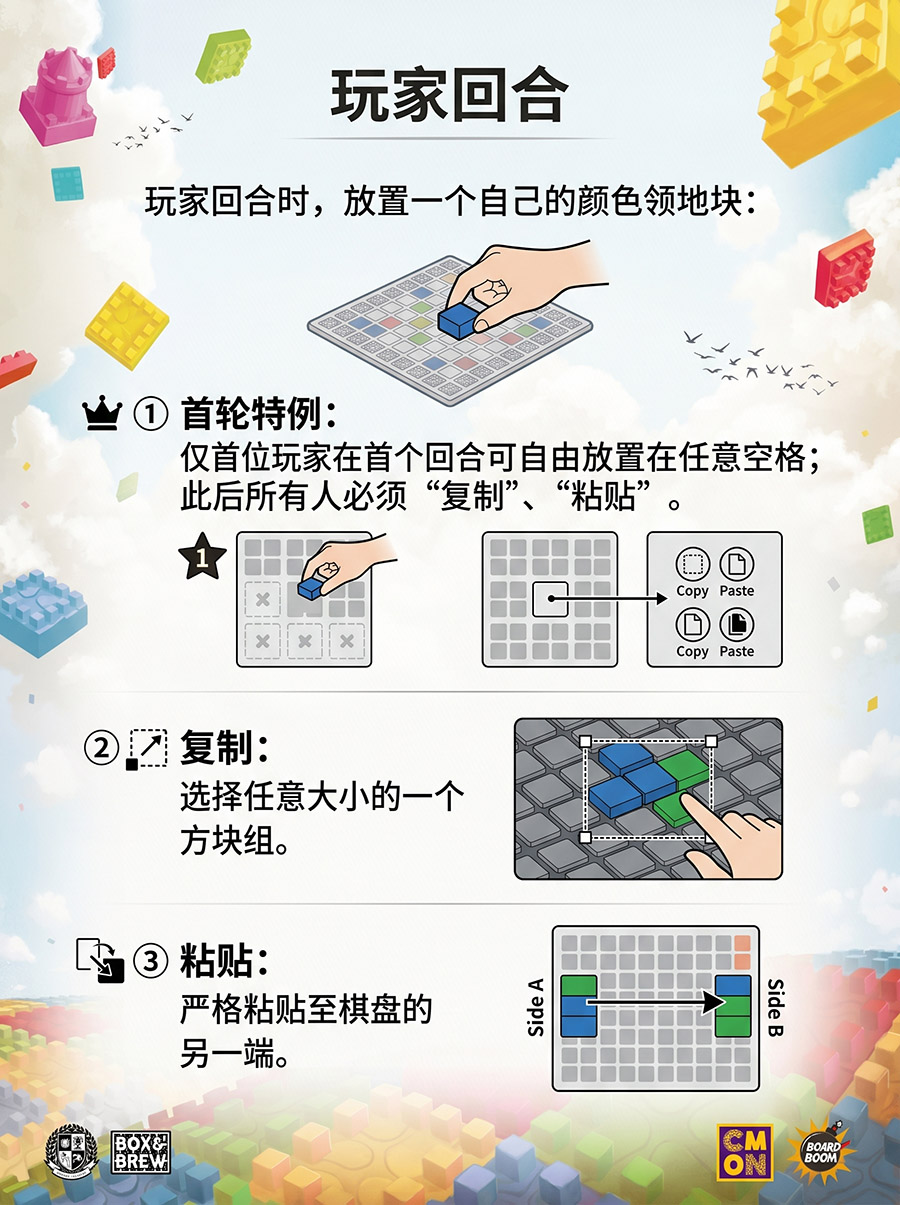 玩家回合

玩家回合时，放置一个自己的颜色领地块：

① 首轮特例：
仅首位玩家在首个回合可自由放置在任意空格；此后所有人必须“复制”、“粘贴”。

1

Copy Paste
Copy Paste

② 复制：
选择任意大小的一个方块组。

③ 粘贴：
严格粘贴至棋盘的另一端。

Side A
Side B

BOX & BREW
CMON
BOARD BOOM