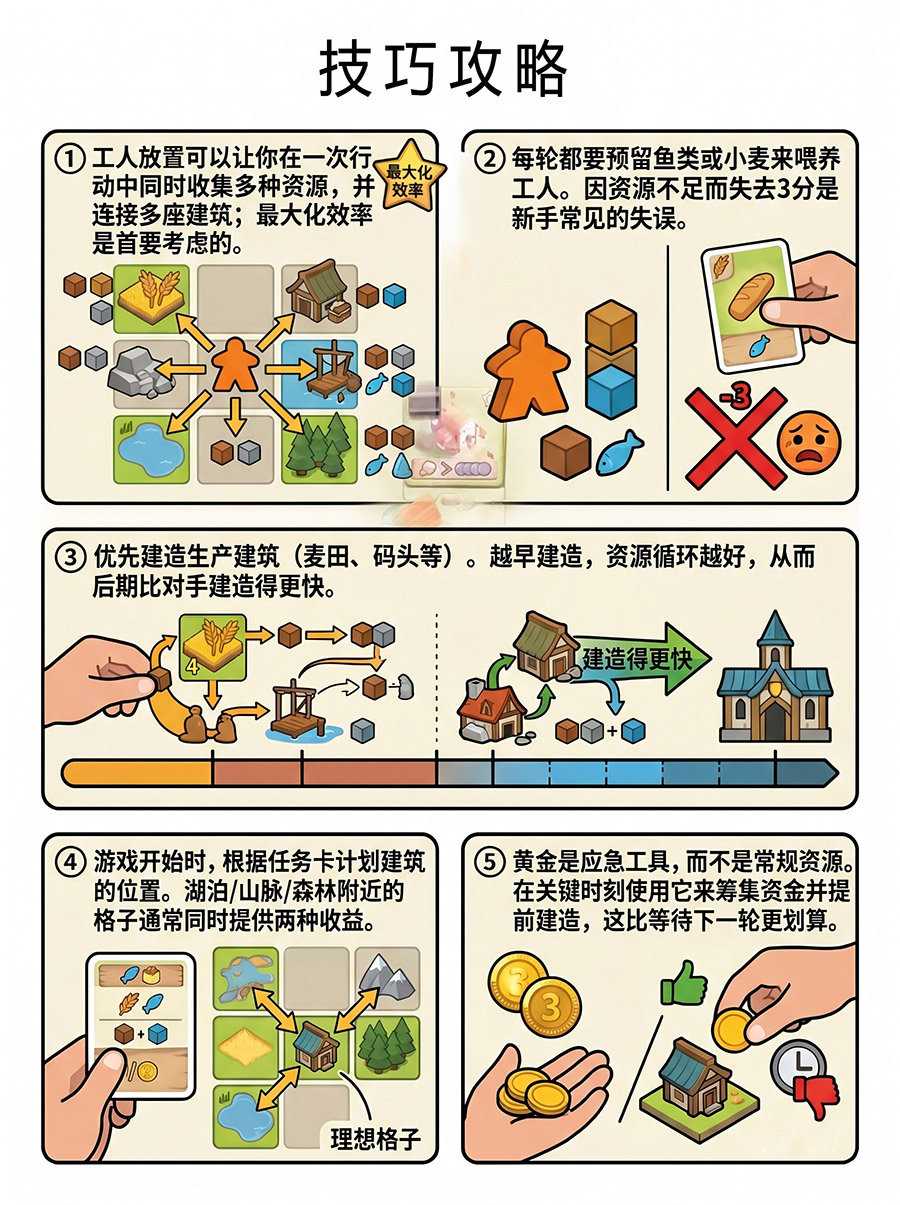 技巧攻略

① 工人放置可以让你在一次行动中同时收集多种资源，并连接多座建筑；最大化效率是首要考虑的。

最大化效率

② 每轮都要预留鱼类或小麦来喂养工人。因资源不足而失去3分是新手常见的失误。

-3

③ 优先建造生产建筑（麦田、码头等）。越早建造，资源循环越好，从而后期比对手建造得更快。

4

建造得更快

④ 游戏开始时，根据任务卡计划建筑的位置。湖泊/山脉/森林附近的格子通常同时提供两种收益。

理想格子

⑤ 黄金是应急工具，而不是常规资源。在关键时刻使用它来筹集资金并提前建造，这比等待下一轮更划算。

3